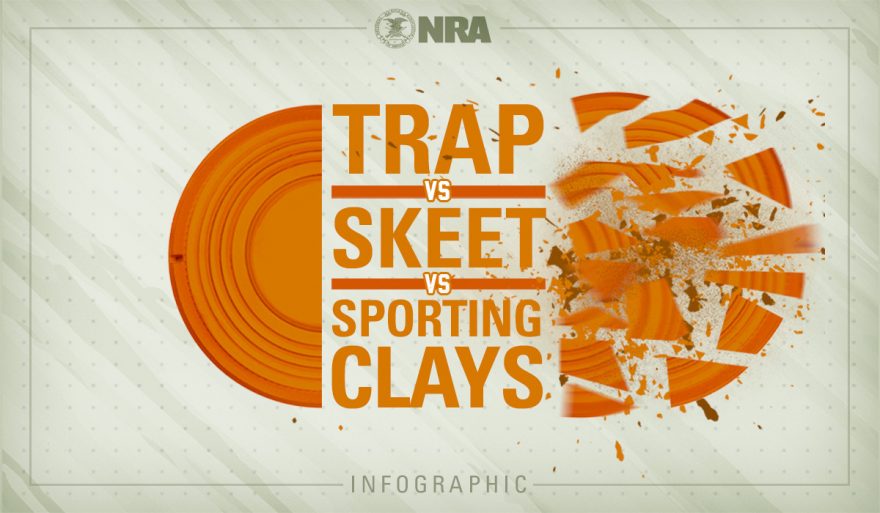 NRA

TRAP
VS
SKEET
VS
SPORTING
CLAYS

INFOGRAPHIC